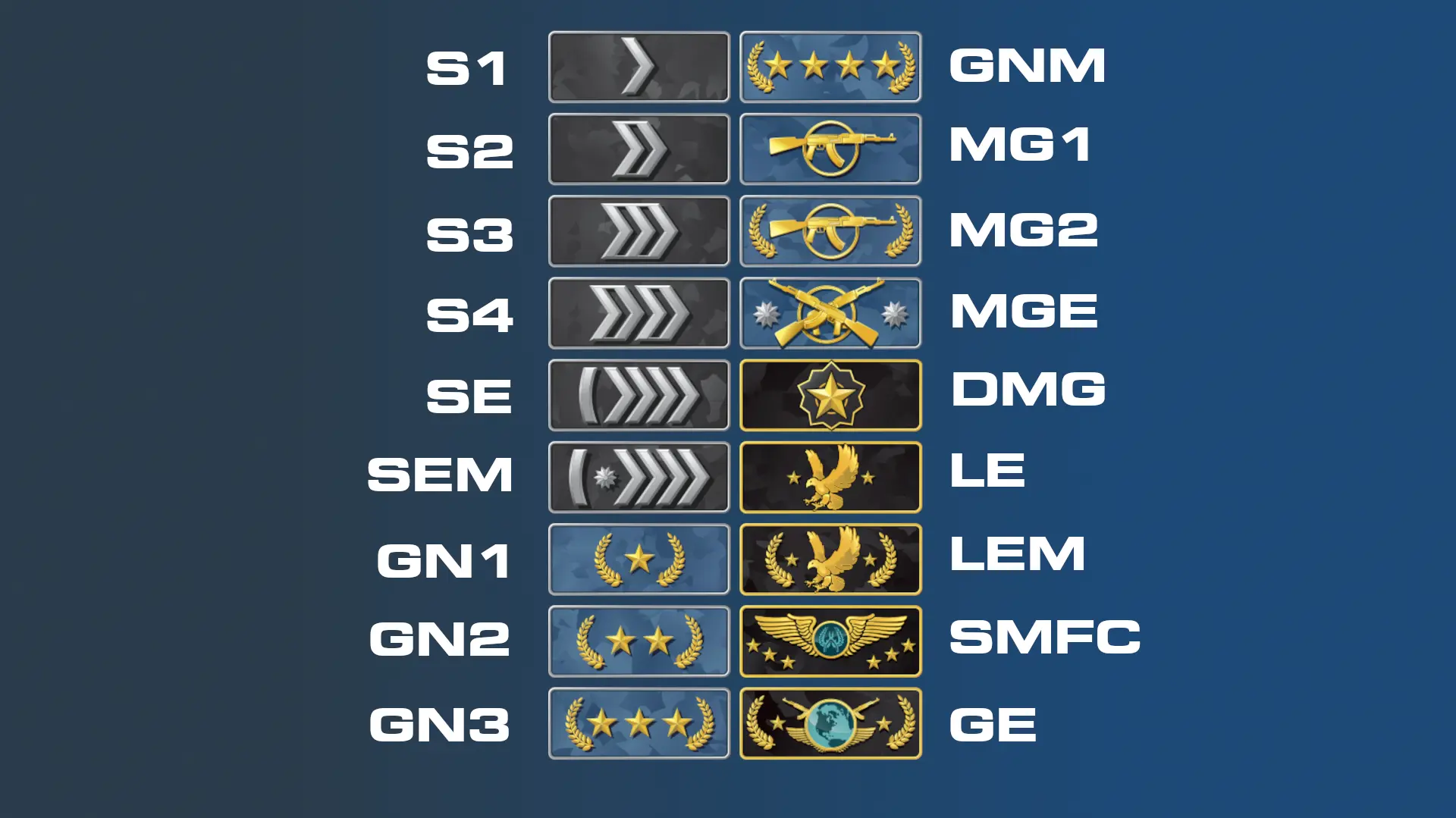 S1
S2
S3
S4
SE
SEM
GN1
GN2
GN3

GNM
MG1
MG2
MGE
DMG
LE
LEM
SMFC
GE